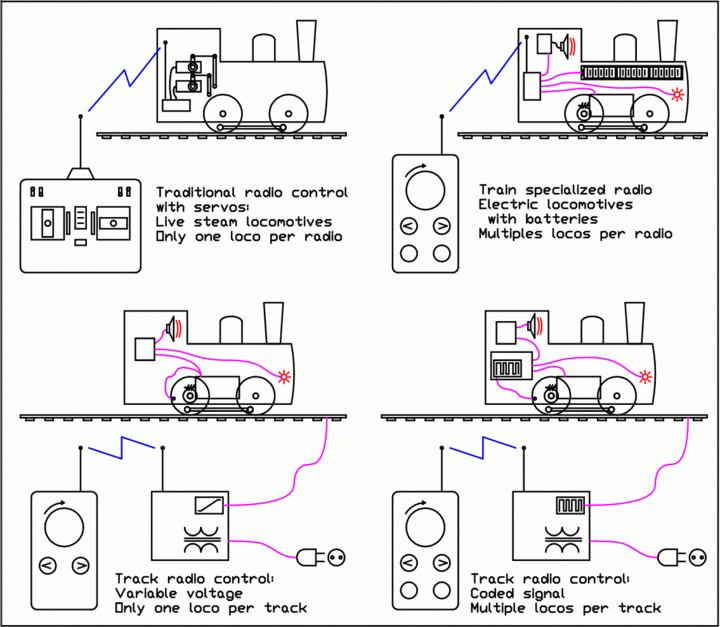 Traditional radio control with servos:
Live steam locomotives
Only one loco per radio

Train specialized radio
Electric locomotives with batteries
Multiples locos per radio

Track radio control:
Variable voltage
Only one loco per track

Track radio control:
Coded signal
Multiple locos per track