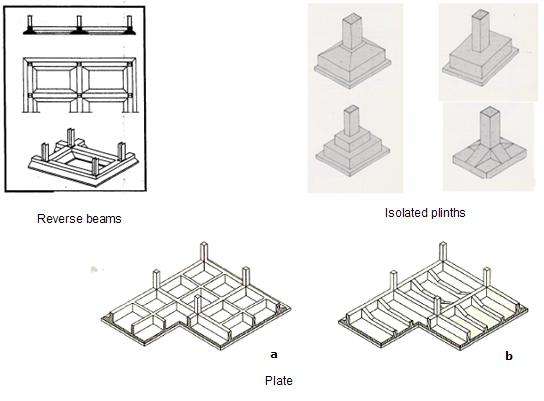 Reverse beams

Isolated plinths

a

b

Plate