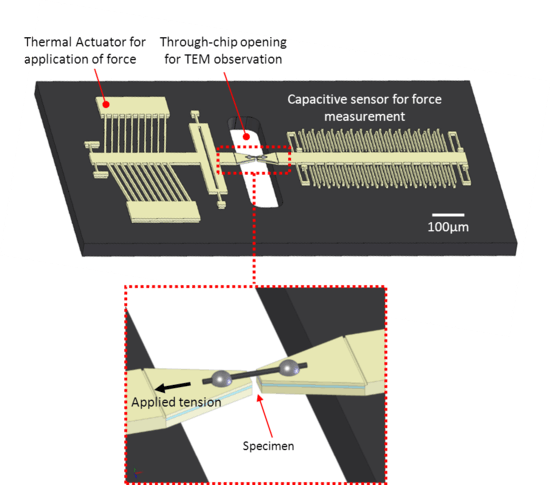 Thermal Actuator for application of force

Through-chip opening for TEM observation

Capacitive sensor for force measurement

100μm

Applied tension

Specimen